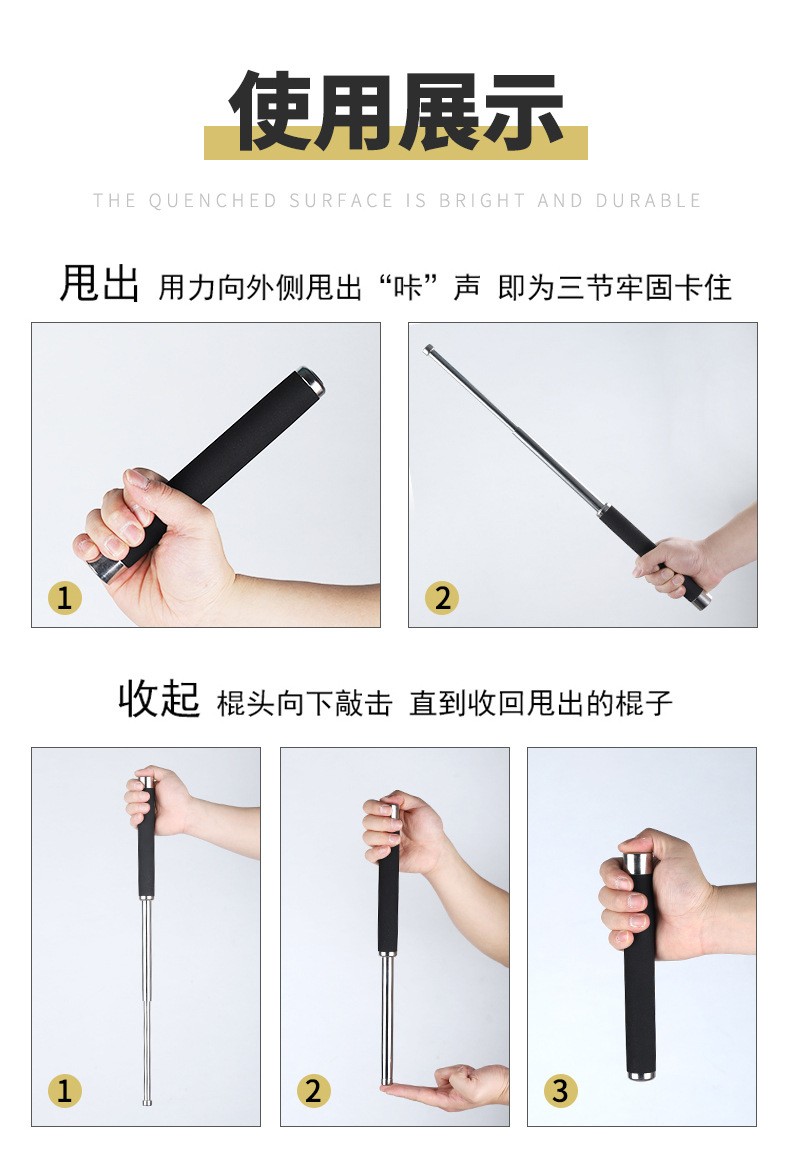 使用展示

THE QUENCHED SURFACE IS BRIGHT AND DURABLE

甩出 用力向外侧甩出“咔”声 即为三节牢固卡住

1

2

收起 棍头向下敲击 直到收回甩出的棍子

1

2

3